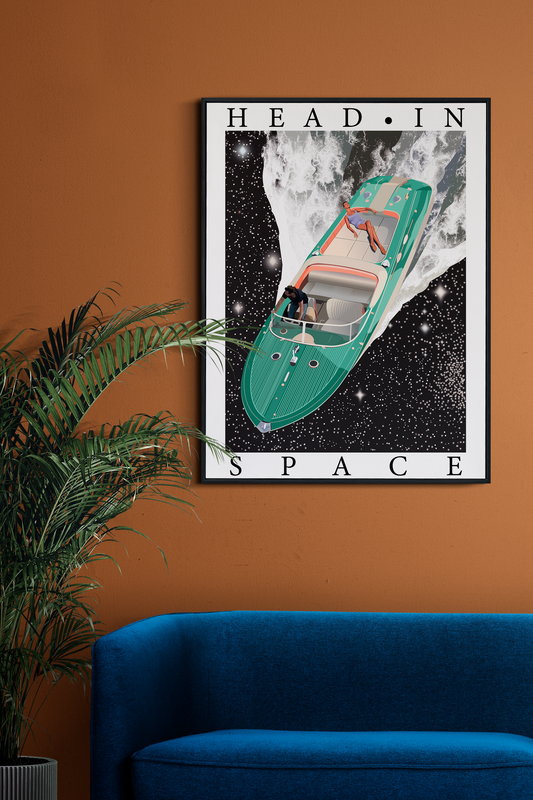 HEAD • IN

SPACE